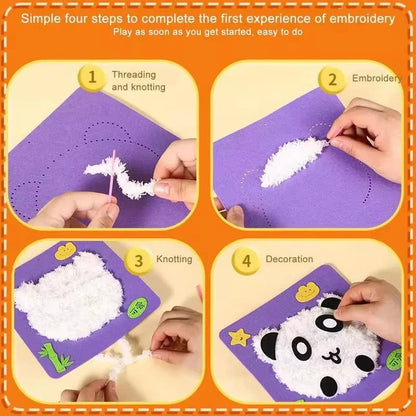 Simple four steps to complete the first experience of embroidery
Play as soon as you get started, easy to do

1 Threading and knotting

2 Embroidery

3 Knotting

4 Decoration