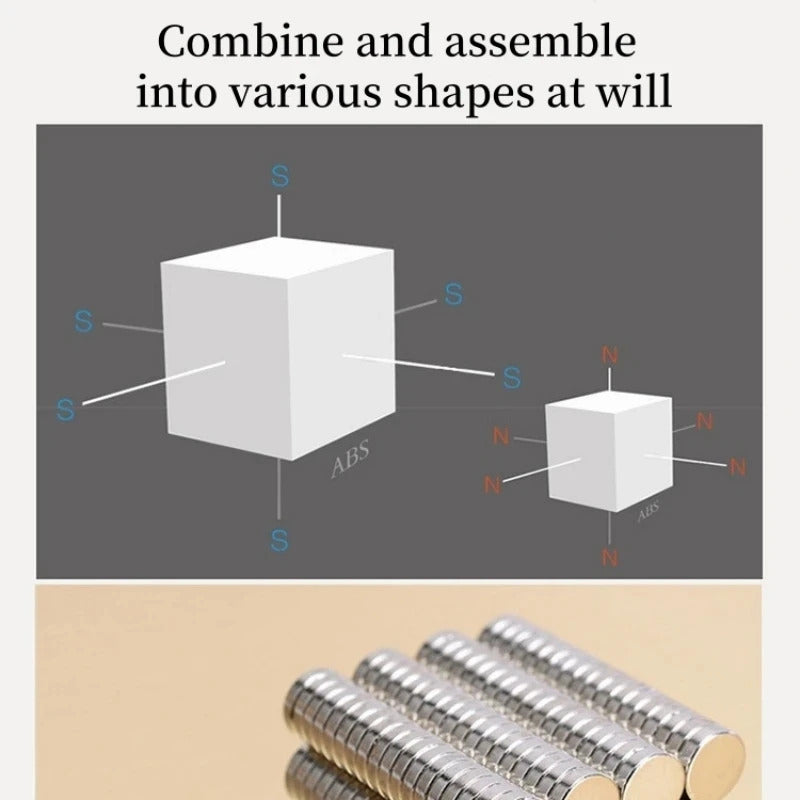 Combine and assemble into various shapes at will

S
S
S
S
S
ABS
S

N
N
N
N
N
ABS
N