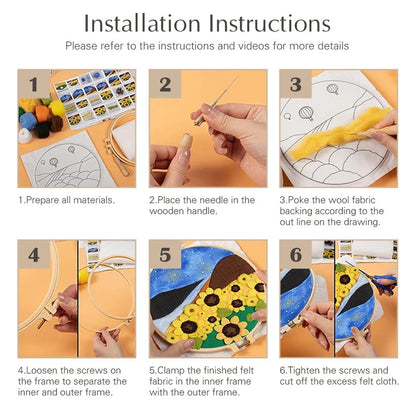 Installation Instructions

Please refer to the instructions and videos for more details

1

1.Prepare all materials.

2

2.Place the needle in the wooden handle.

3

3.Poke the wool fabric backing according to the out line on the drawing.

4

4.Loosen the screws on the frame to separate the inner and outer frame.

5

5.Clamp the finished felt fabric in the inner frame with the outer frame.

6

6.Tighten the screws and cut off the excess felt cloth.