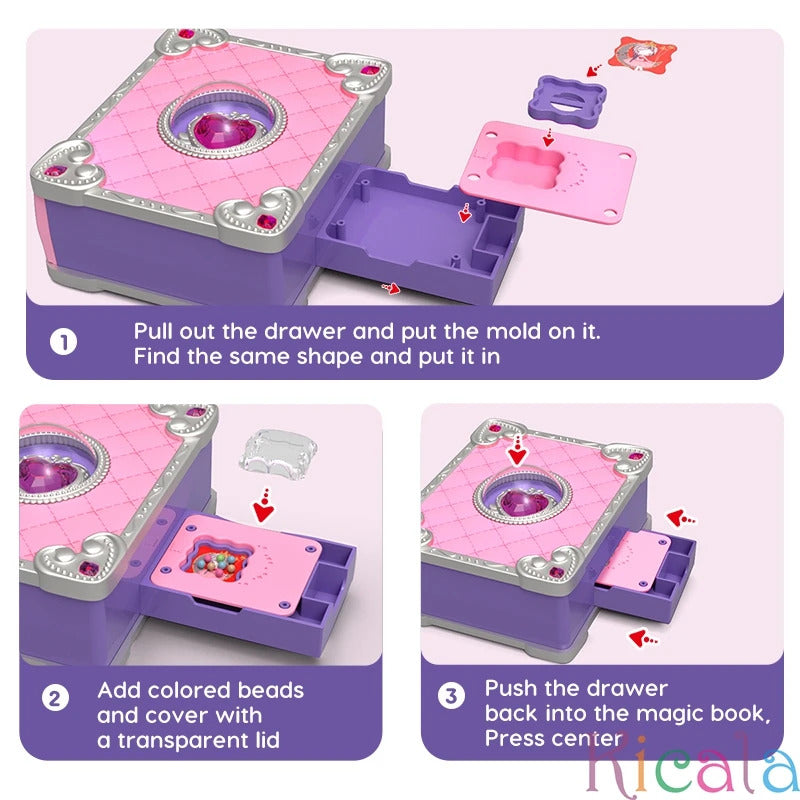 1 Pull out the drawer and put the mold on it. Find the same shape and put it in

2 Add colored beads and cover with a transparent lid

3 Push the drawer back into the magic book, Press center

Ricala